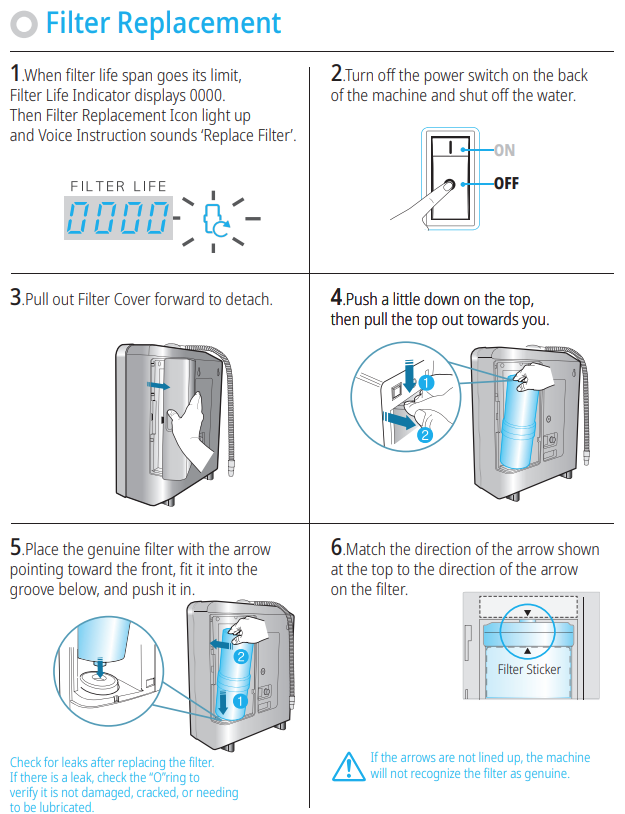 Filter Replacement

1.When filter life span goes its limit, Filter Life Indicator displays 0000. Then Filter Replacement Icon light up and Voice Instruction sounds 'Replace Filter'.

FILTER LIFE
0000

2.Turn off the power switch on the back of the machine and shut off the water.

ON
OFF

3.Pull out Filter Cover forward to detach.

4.Push a little down on the top, then pull the top out towards you.

1
2

5.Place the genuine filter with the arrow pointing toward the front, fit it into the groove below, and push it in.

2
1

Check for leaks after replacing the filter. If there is a leak, check the "O"ring to verify it is not damaged, cracked, or needing to be lubricated.

6.Match the direction of the arrow shown at the top to the direction of the arrow on the filter.

Filter Sticker

If the arrows are not lined up, the machine will not recognize the filter as genuine.